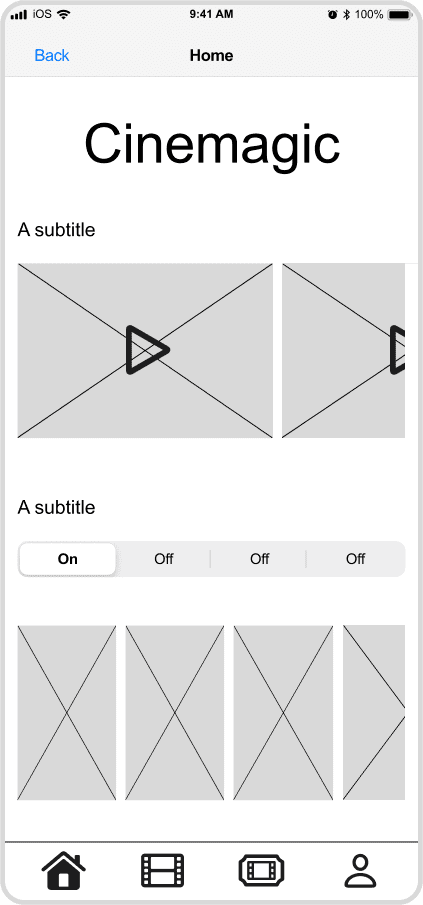 iOS 9:41 AM 100%

Back Home

Cinemagic

A subtitle

A subtitle

On Off Off Off